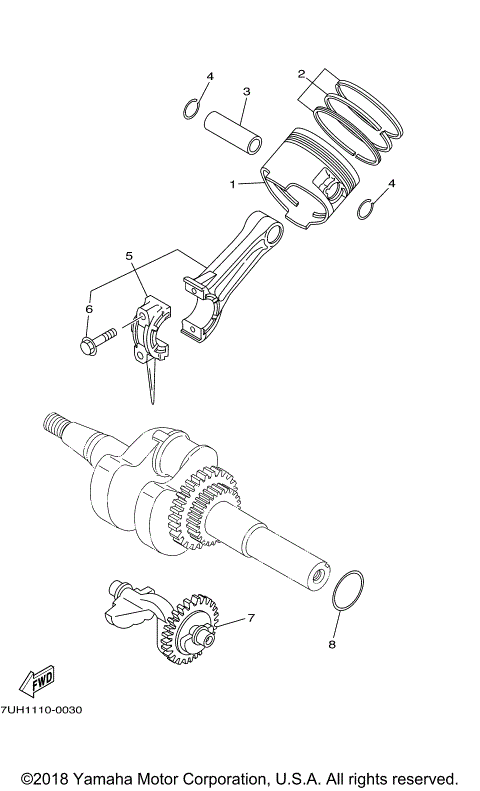 4
3
2
1
4
5
6
7
8
FWD
7UH1110-0030
©2018 Yamaha Motor Corporation, U.S.A. All rights reserved.