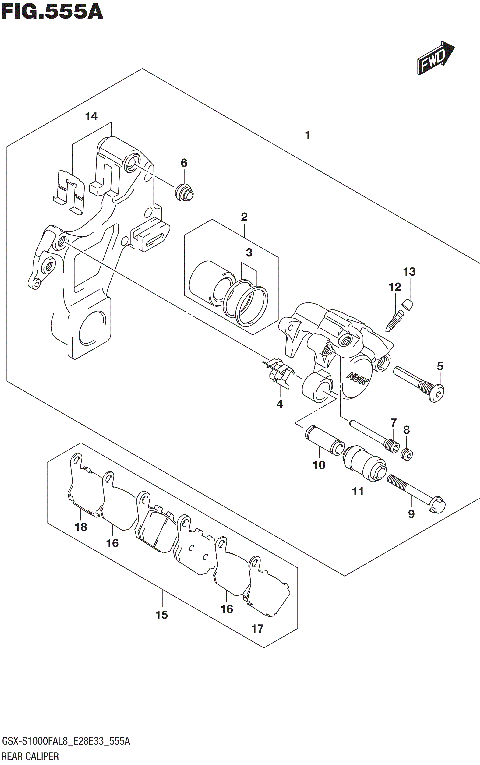 FIG.555A

FWD

14
1
6
2
3
13
12
5
4
7
8
10
11
9
18
16
15
16
17

GSX-S1000FAL8_E28E33_555A
REAR CALIPER