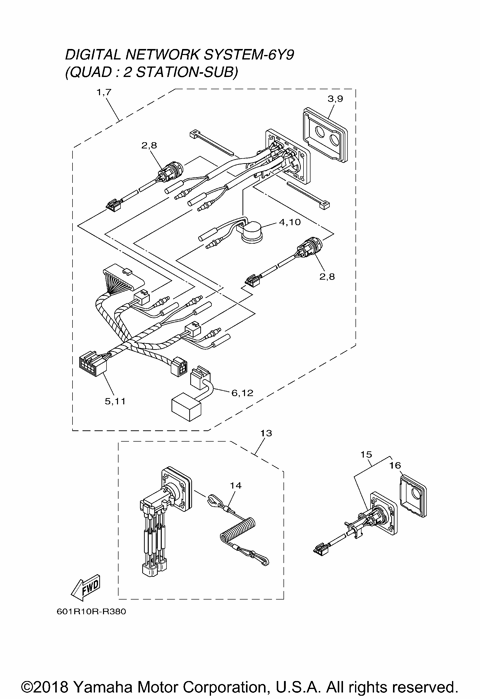 DIGITAL NETWORK SYSTEM-6Y9
(QUAD : 2 STATION-SUB)

1,7

3,9

2,8

4,10

2,8

5,11

6,12

13

14

15

16

FWD

601R10R-R380

©2018 Yamaha Motor Corporation, U.S.A. All rights reserved.