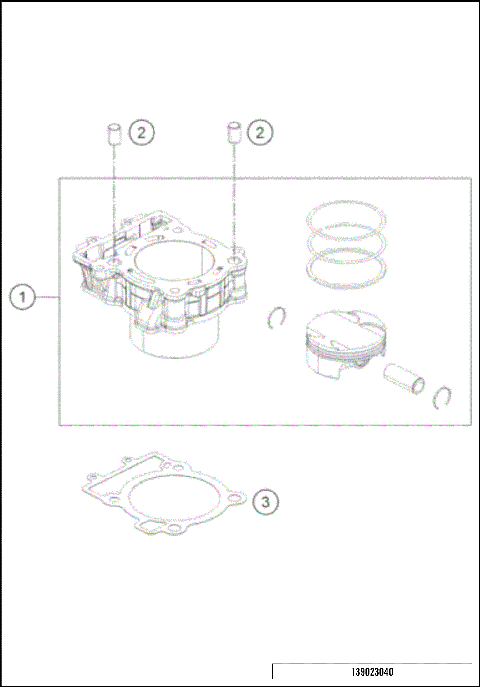 2
2
1
3
139023040