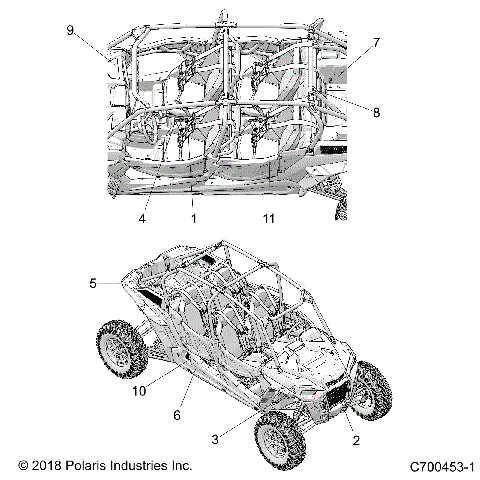 9
7
8
4
1
11
5
10
6
3
2
© 2018 Polaris Industries Inc.
C700453-1