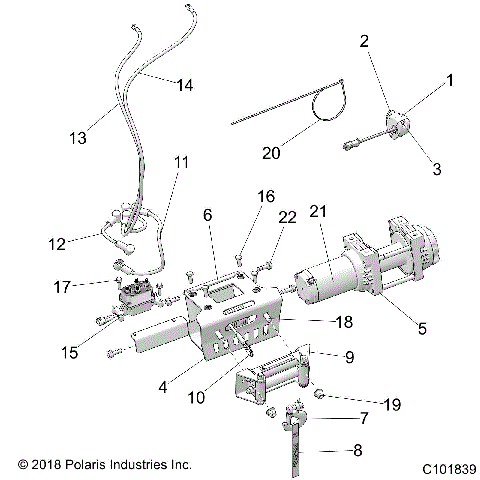 2
1
14
13
20
3
11
16
6
22
21
12
17
18
5
15
9
4
10
19
7
8
© 2018 Polaris Industries Inc.
C101839