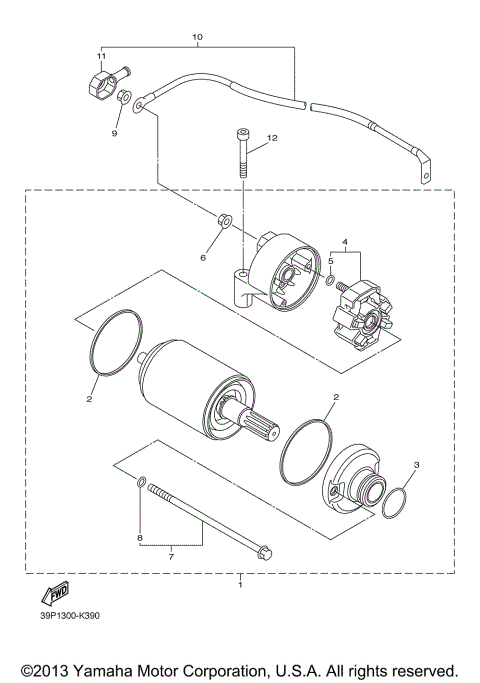 10
11
9
12
6
4
5
2
2
3
8
7
1
FWD
39P1300-K390

©2013 Yamaha Motor Corporation, U.S.A. All rights reserved.