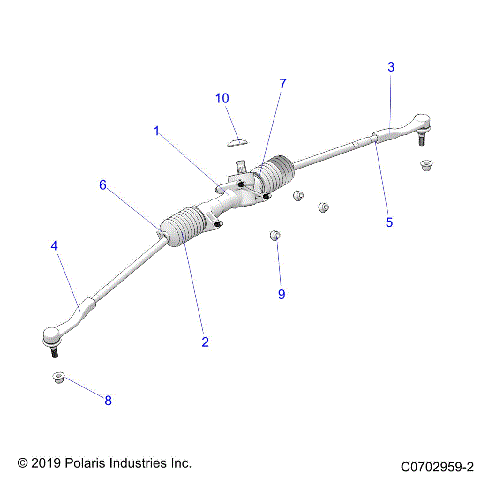 3
7
10
1
6
5
4
9
2
8
© 2019 Polaris Industries Inc.
C0702959-2