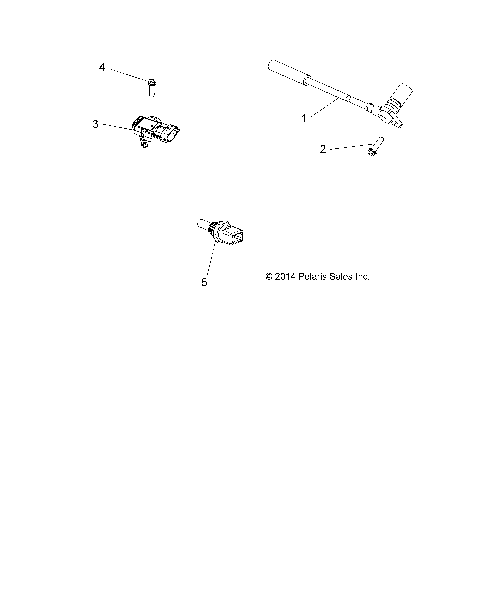 4

3

1

2

5

© 2014 Polaris Sales Inc.