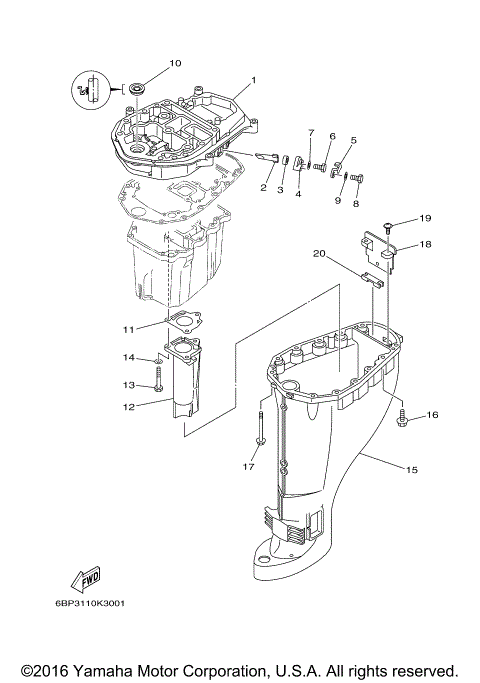 10
1
7
6
5
2
3
4
9
8
19
18
20
11
14
13
12
16
17
15
FWD
6BP3110K3001
©2016 Yamaha Motor Corporation, U.S.A. All rights reserved.