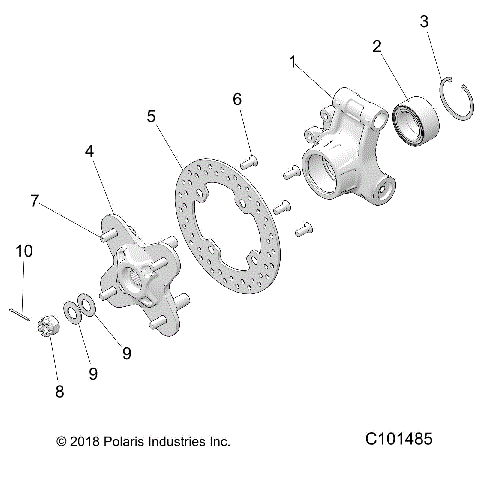 3
2
1
6
5
4
7
10
9
9
8

© 2018 Polaris Industries Inc.

C101485