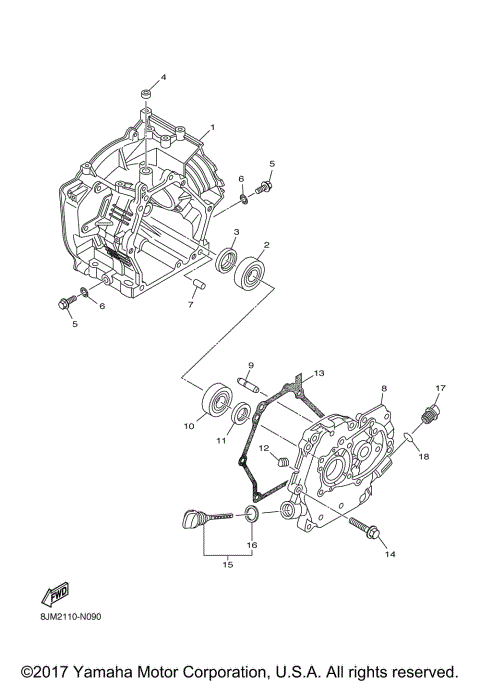 4
1
5
6
3
2
6
7
5
9
13
8
17
10
11
12
18
16
14
15
FWD
8JM2110-N090
©2017 Yamaha Motor Corporation, U.S.A. All rights reserved.