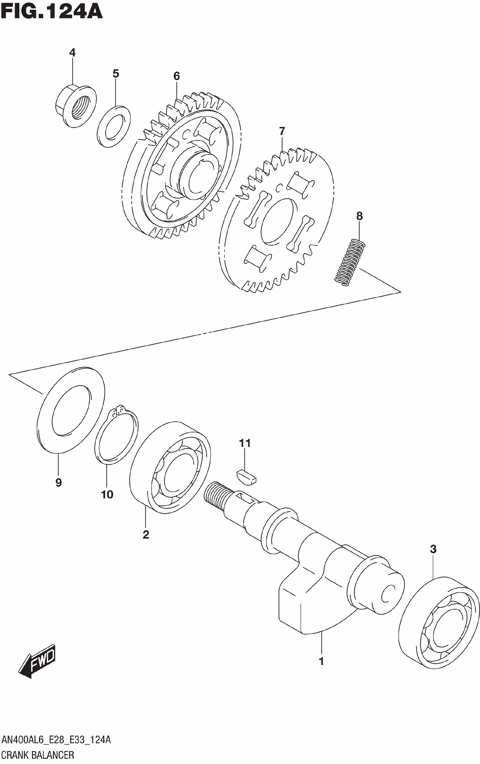 FIG.124A

4
5
6
7
8
9
10
11
2
3
1

FWD

AN400AL6_E28_E33_124A
CRANK BALANCER