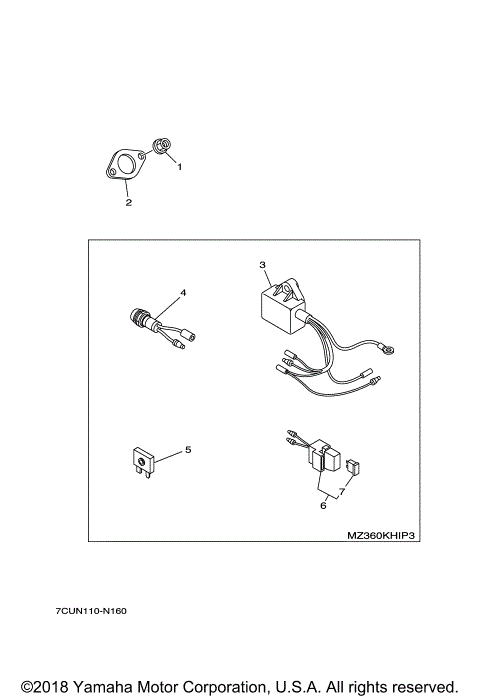 1
2
3
4
5
7
6
MZ360KHIP3

7CUN110-N160

©2018 Yamaha Motor Corporation, U.S.A. All rights reserved.