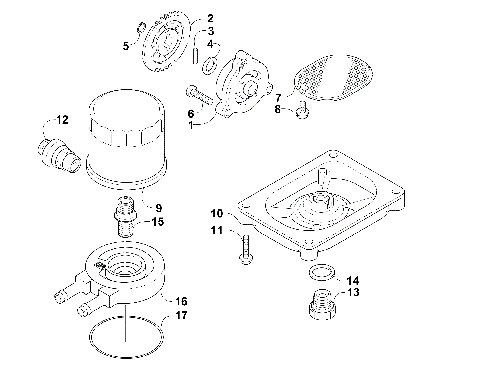 2
3
5
4
7
8
6
1
12
9
15
10
11
14
13
16
17