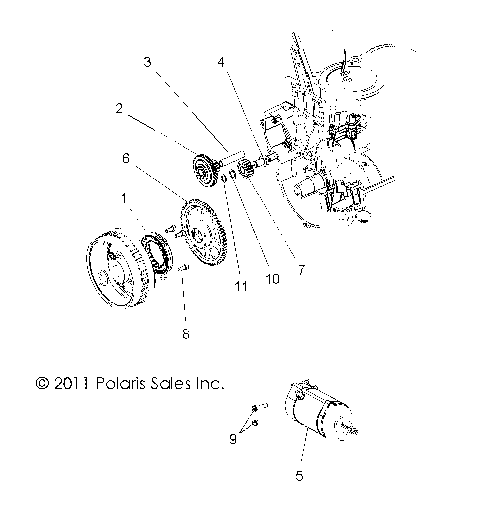 3
4
2
6
1
11
10
7
8
© 2011 Polaris Sales Inc.
9
5