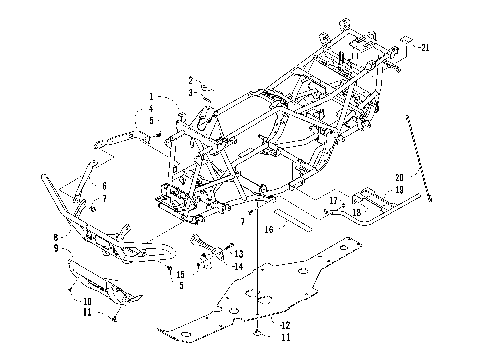 21
2
3
1
4
5
6
7
20
19
17
18
7
16
8
9
13
14
15
5
10
11
12
11