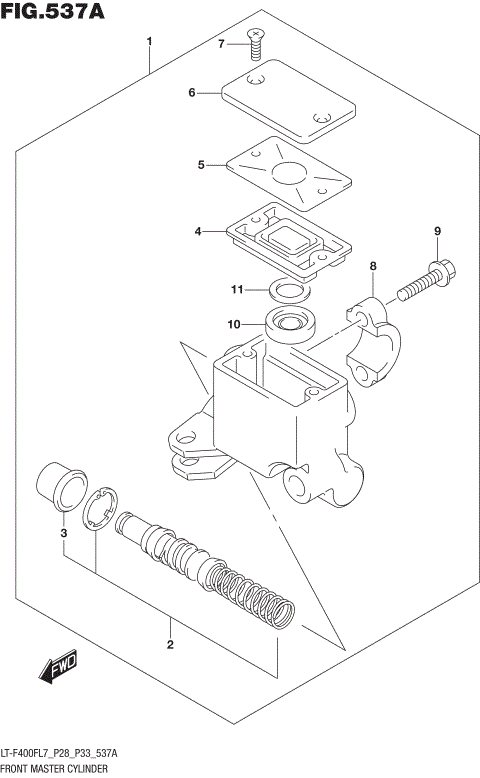 FIG.537A

1

7

6

5

4

9

8

11

10

3

2

FWD

LT-F400FL7_P28_P33_537A
FRONT MASTER CYLINDER