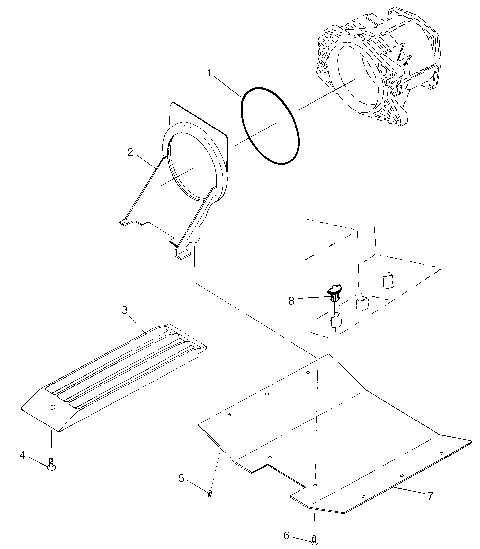 1
2
8
3
4
5
7
6