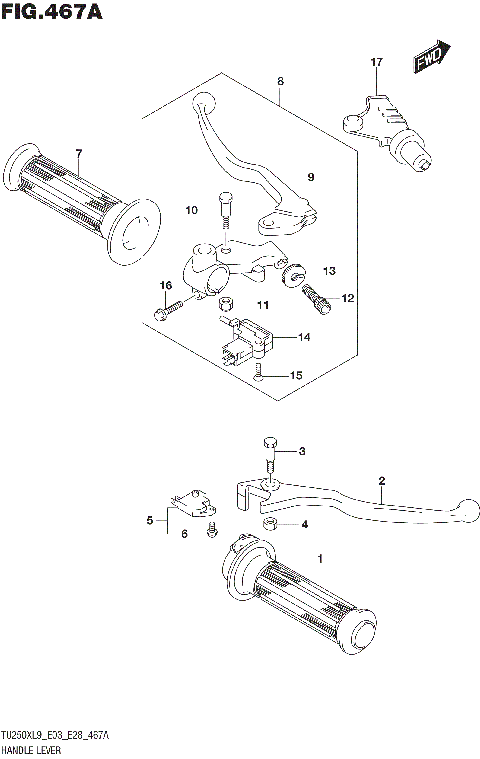 FIG.467A

FWD

17

8

7

9

10

13

16

11

12

14

15

3

2

5

6

4

1

TU250XL9_E03_E28_467A
HANDLE LEVER