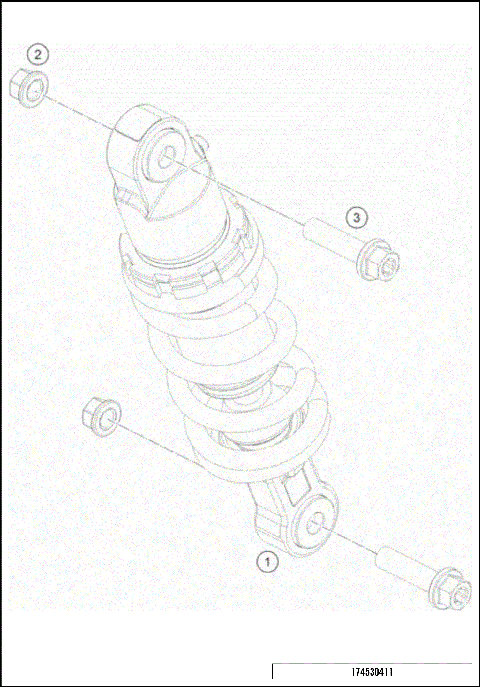 2

3

1

174530411