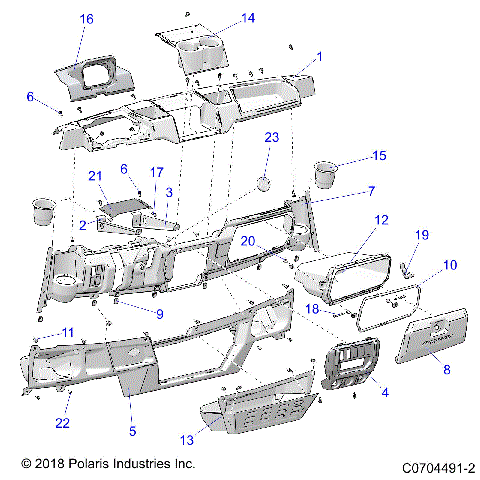 16
14
1
6
23
15
21
6
17
3
7
2
12
20
19
10
9
18
11
8
4
22
5
13
© 2018 Polaris Industries Inc.
C0704491-2