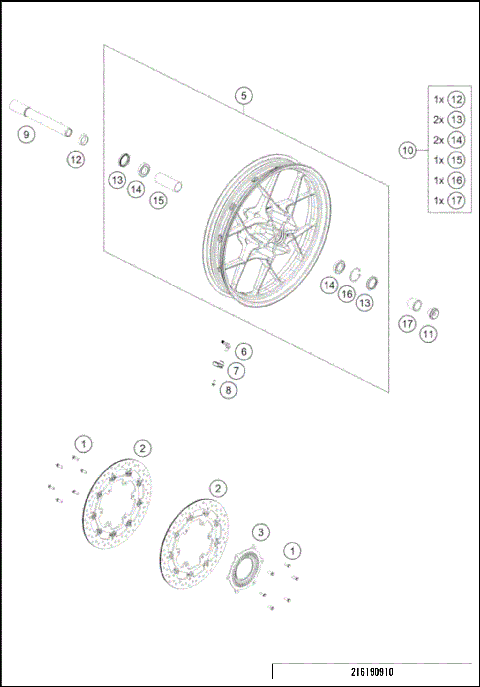 5

9

12

13

14

15

10

1x 12
2x 13
2x 14
1x 15
1x 16
1x 17

14

16

13

17

11

6

7

8

1

2

2

3

1

216190910