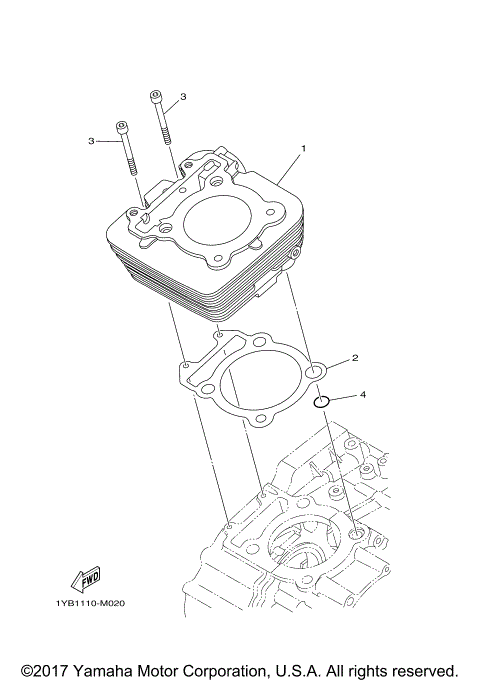 3

3

1

2

4

FWD

1YB1110-M020

©2017 Yamaha Motor Corporation, U.S.A. All rights reserved.