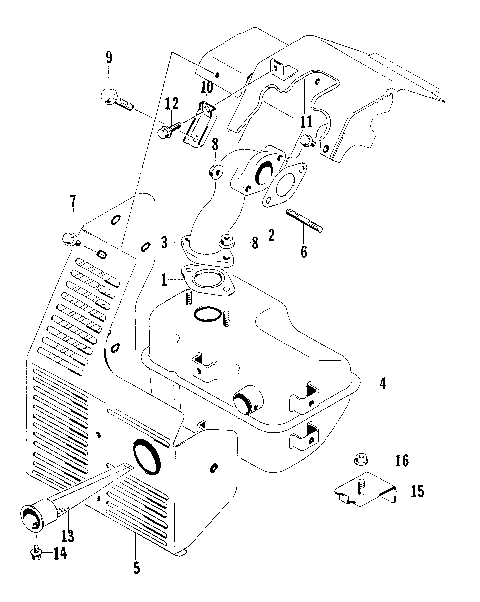 9
10
12
11
8
7
3
8
2
6
1
4
16
15
13
14
5