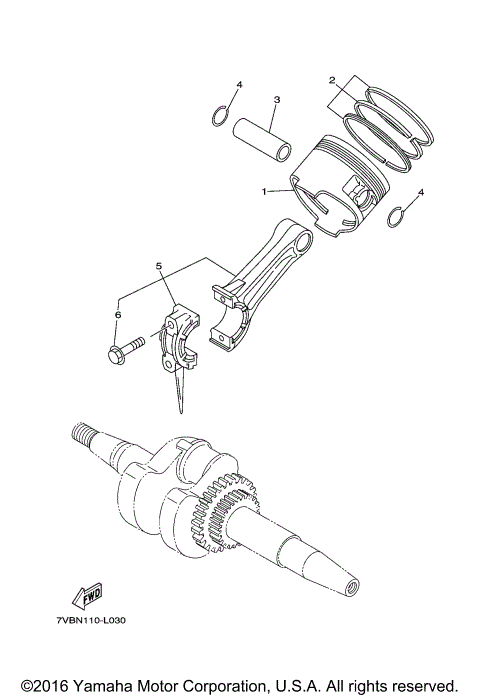 4
3
2
1
4
5
6
FWD
7VBN110-L030
©2016 Yamaha Motor Corporation, U.S.A. All rights reserved.