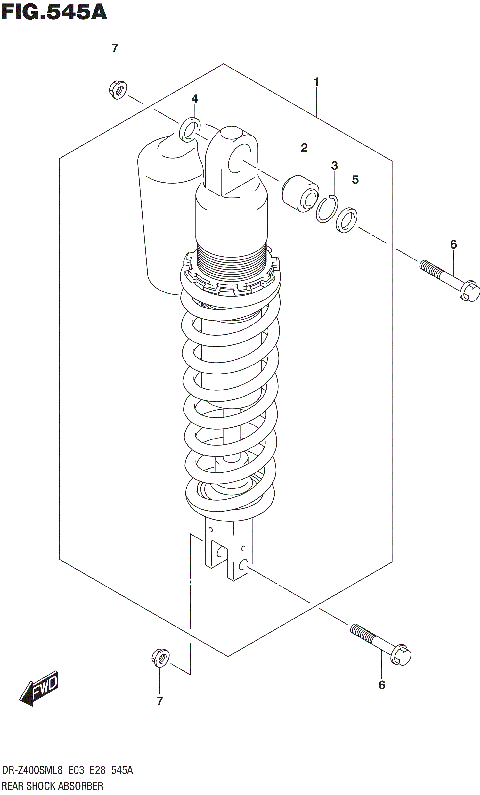 FIG.545A

7

1

4

2

3

5

6

6

7

FWD

DR-Z400SML8 EC3 E28 545A
REAR SHOCK ABSORBER