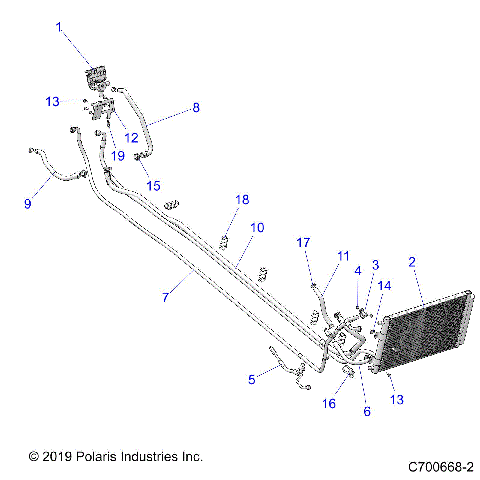 1
13
8
12
19
15
9
18
10
17
11
4
3
2
14
7
5
16
6
13

© 2019 Polaris Industries Inc.

C700668-2