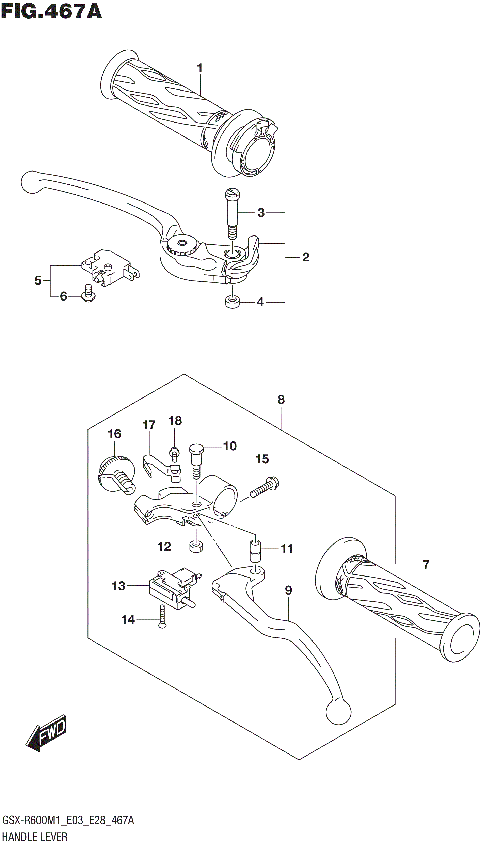 FIG.467A

1
3
2
5
6
4

8
16
17
18
10
15
12
11
7
13
9
14

FWD

GSX-R600M1_E03_E28_467A
HANDLE LEVER