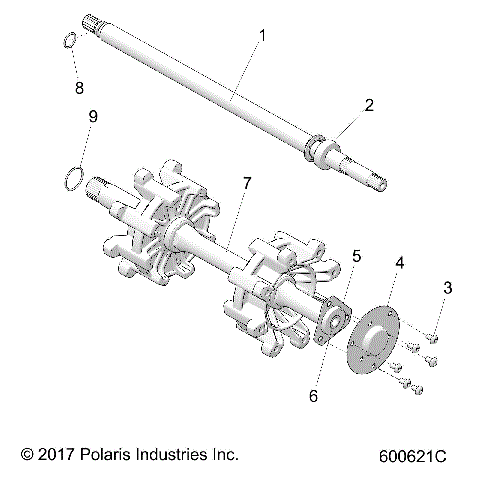 1
8
2
9
7
5
4
3
6
© 2017 Polaris Industries Inc.
600621C