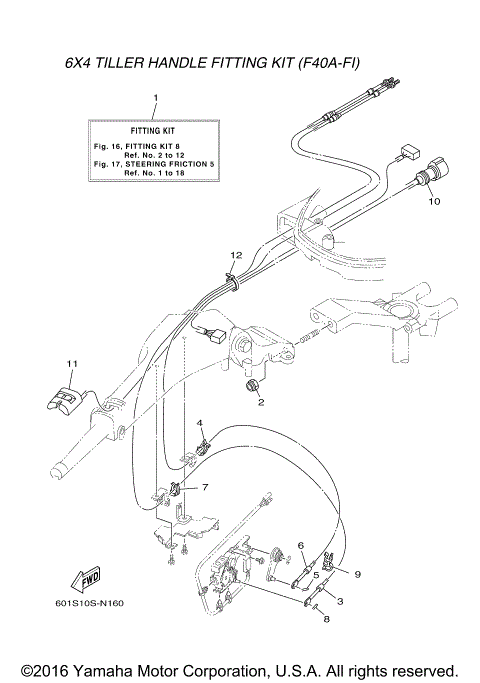 6X4 TILLER HANDLE FITTING KIT (F40A-FI)

1

FITTING KIT

Fig. 16, FITTING KIT 8
Ref. No. 2 to 12
Fig. 17, STEERING FRICTION 5
Ref. No. 1 to 18

10

12

11

2

4

7

6

5

9

3

8

FWD

601S10S-N160

©2016 Yamaha Motor Corporation, U.S.A. All rights reserved.