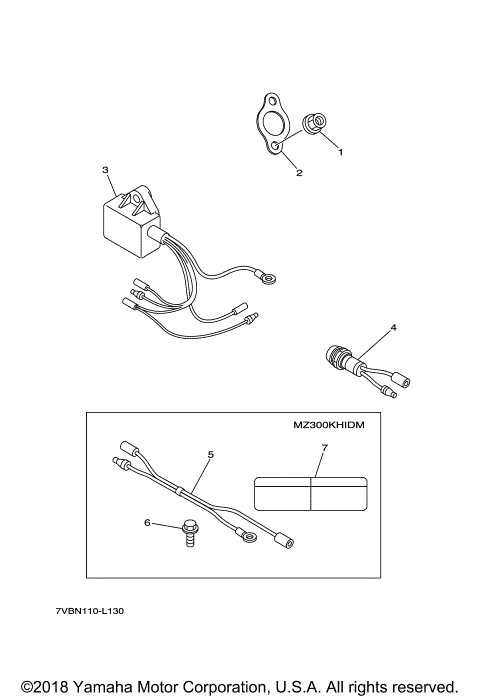 1
2
3
4
MZ300KHIDM
5
7
6
7VBN110-L130
©2018 Yamaha Motor Corporation, U.S.A. All rights reserved.