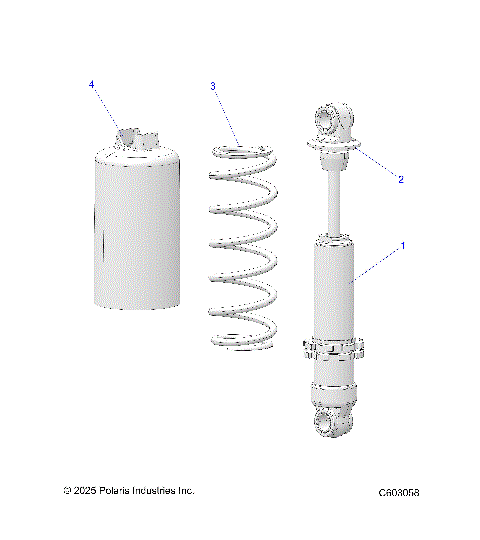 4

3

2

1

© 2025 Polaris Industries Inc.

C603058