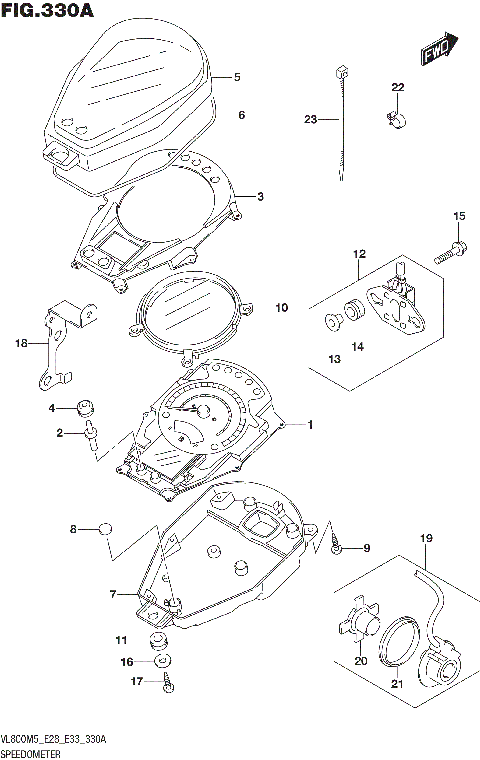 FIG.330A

FWD

5
6
23
22
3
15
12
10
14
13
18
4
2
1
8
9
19
7
11
16
17
20
21

VL800M5_E28_E33_330A
SPEEDOMETER