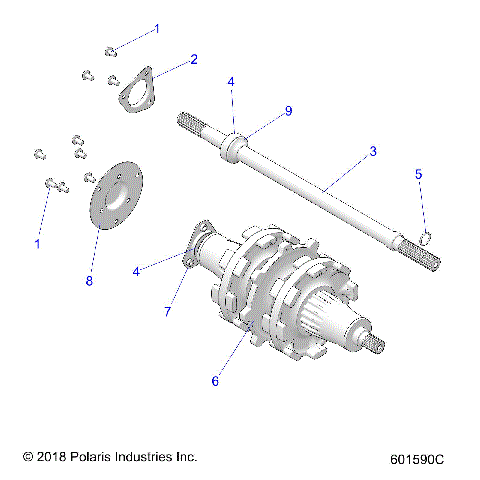 1
2
4
9
3
5
1
8
4
7
6
© 2018 Polaris Industries Inc.
601590C