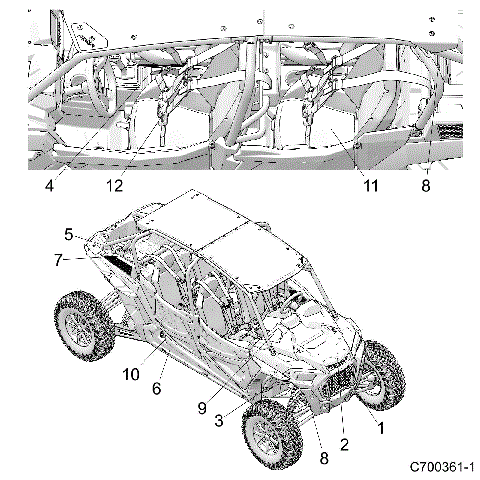 4
12
11
8
5
7
10
6
9
3
8
2
1
C700361-1