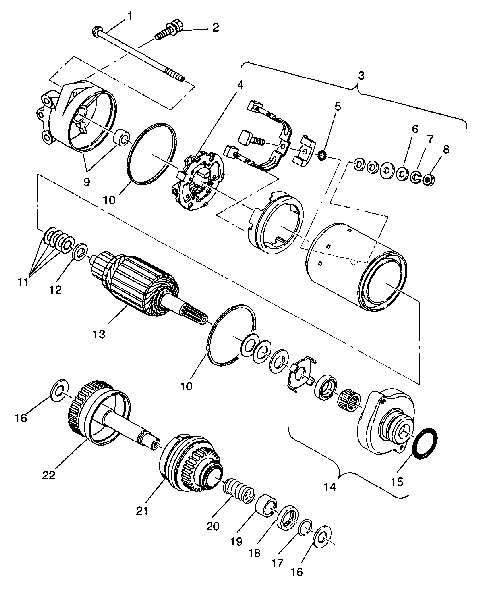 1
2
3
4
5
6
7
8
9
10
11
12
13
10
16
22
21
20
19
18
17
16
14
15