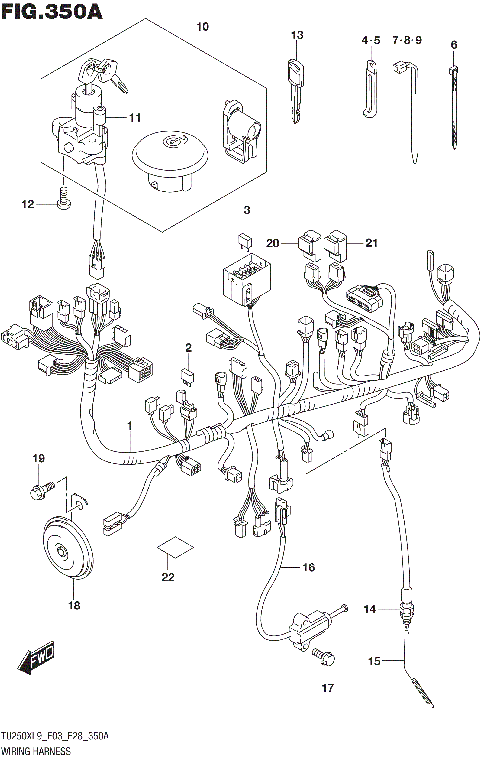 FIG.350A

10

13

4·5

7·8·9

6

11

12

3

20

21

2

1

19

18

22

16

14

15

17

FWD

TU250XL9_F03_F28_350A
WIRING HARNESS