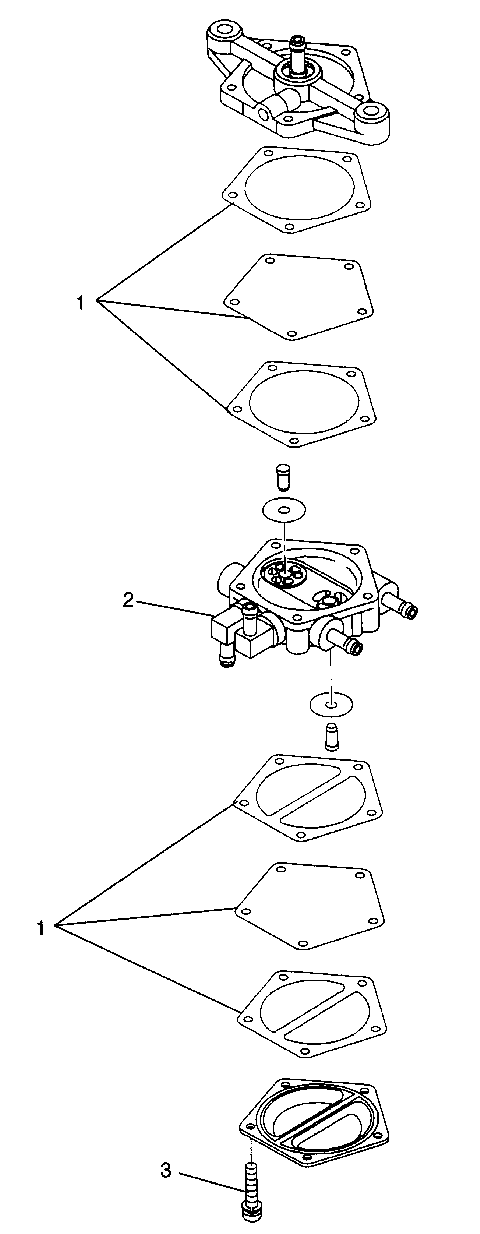 1

2

1

3