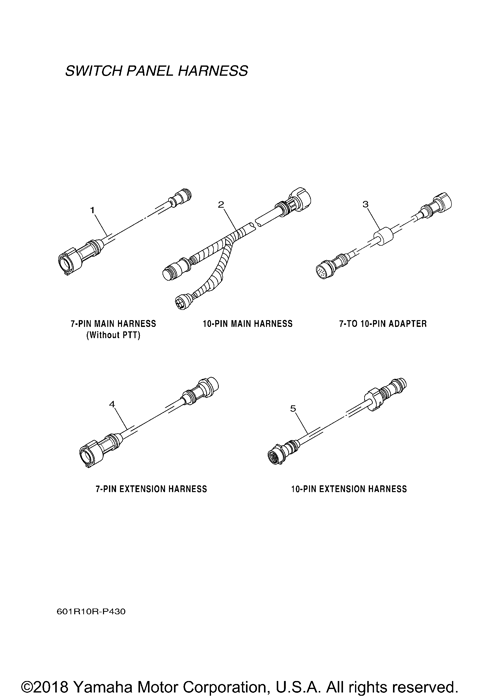 SWITCH PANEL HARNESS

1

2

3

7-PIN MAIN HARNESS (Without PTT)

10-PIN MAIN HARNESS

7-TO 10-PIN ADAPTER

4

5

7-PIN EXTENSION HARNESS

10-PIN EXTENSION HARNESS

601R10R-P430

©2018 Yamaha Motor Corporation, U.S.A. All rights reserved.