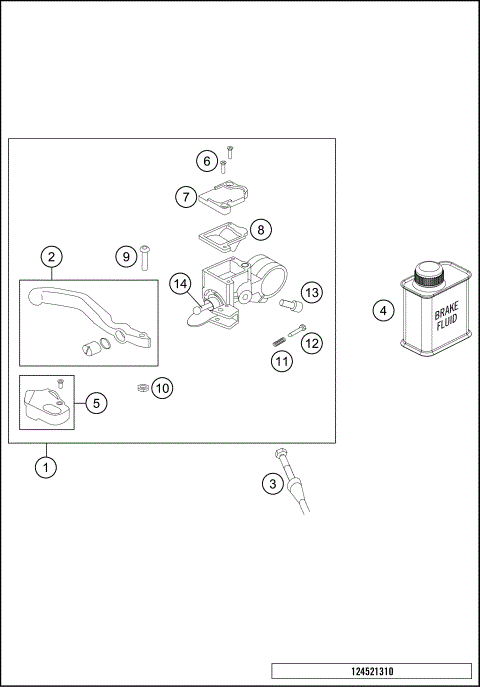 6
7
8
2
9
14
13
4
BRAKE FLUID
12
11
10
5
1
3
124521310