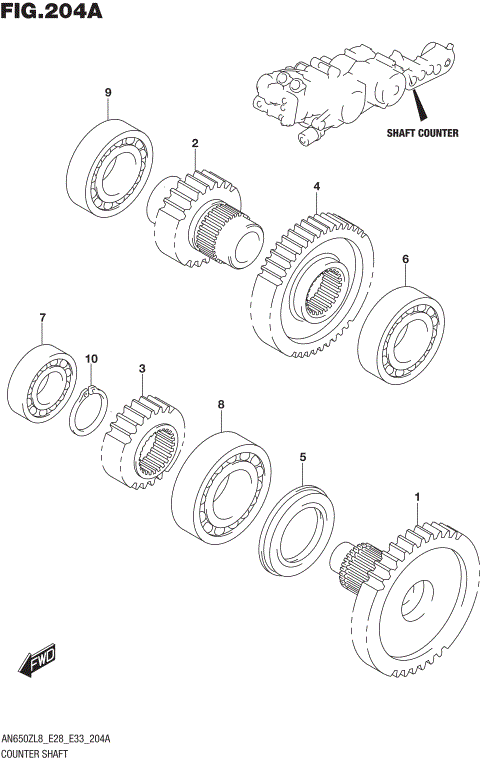 FIG.204A

SHAFT COUNTER

9
2
4
6
7
10
3
8
5
1

FWD

AN650ZL8_E28_E33_204A
COUNTER SHAFT