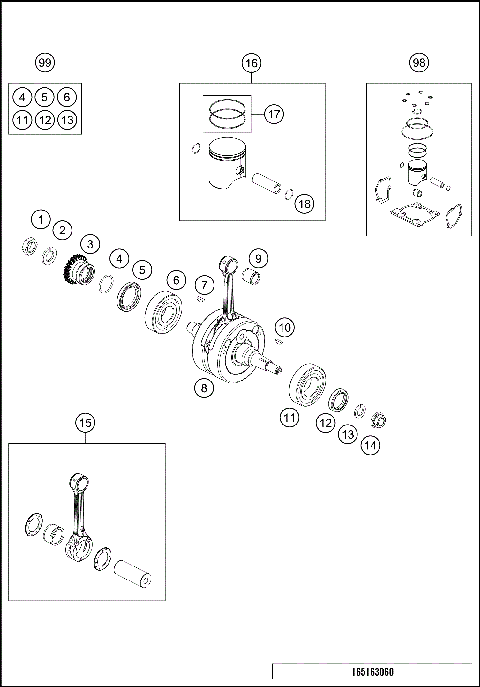 99

4 5 6
11 12 13

16

17

18

98

1
2
3
4
5
6
7
9
10
8
11
12
13
14

15

165163060