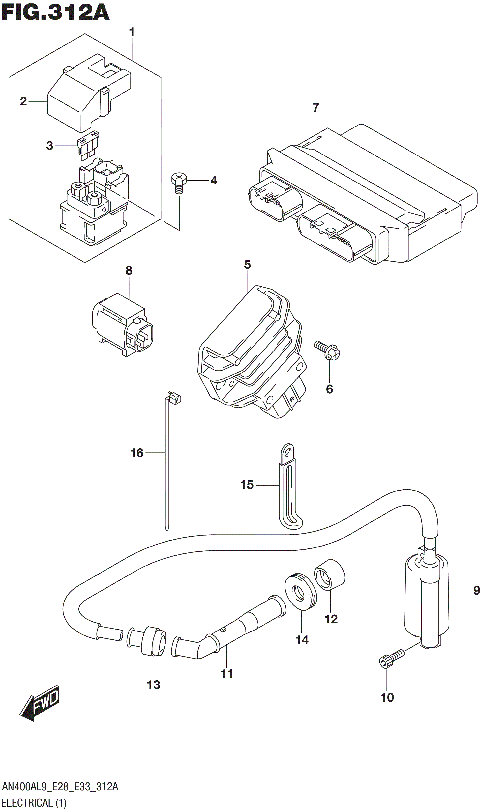 FIG.312A

1
2
3
4
7
8
5
6
16
15
9
12
14
11
13
10
FWD

AN400AL9_E28_E33_312A
ELECTRICAL (1)