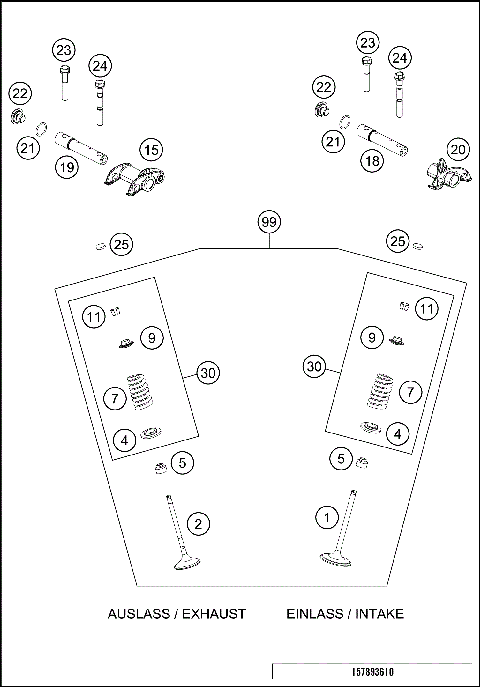 23
24
22
21
19
15
23
24
22
21
18
20
99
25
25
11
9
30
7
4
5
2
11
9
30
7
4
5
1

AUSLASS / EXHAUST
EINLASS / INTAKE

157893610