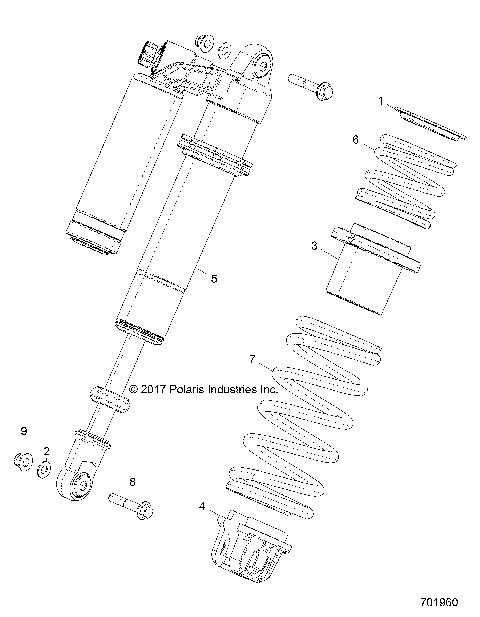 1
6
3
5
7
© 2017 Polaris Industries Inc.
9
2
8
4
701960