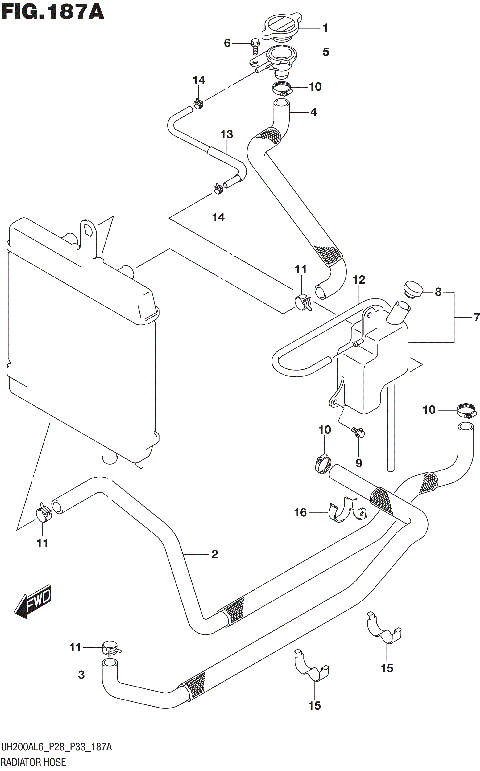 FIG.187A

1
6
5
14
10
4
13
14
11
12
8
7
10
10
9
16
11
2
FWD
11
3
15
15

UH200AL6_P28_P33_187A
RADIATOR HOSE