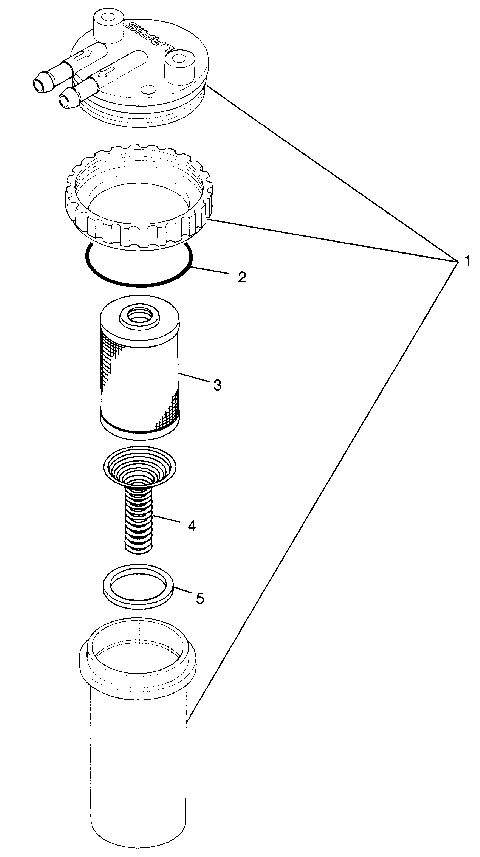 1
2
3
4
5