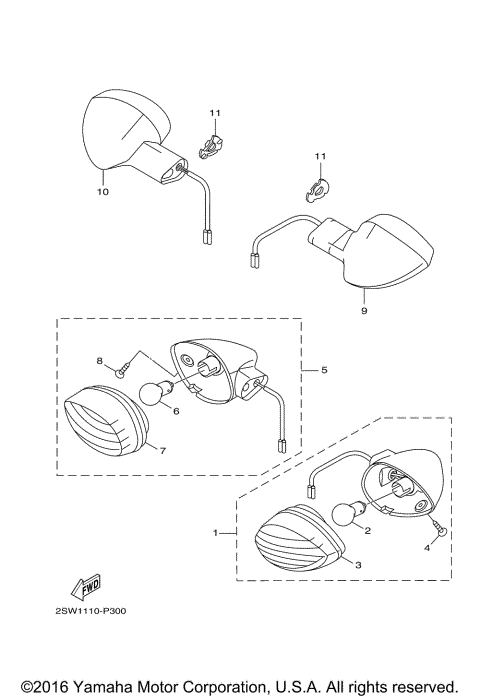 11
10
11
9
8
5
6
7
1
2
4
3
FWD
2SW1110-P300
©2016 Yamaha Motor Corporation, U.S.A. All rights reserved.