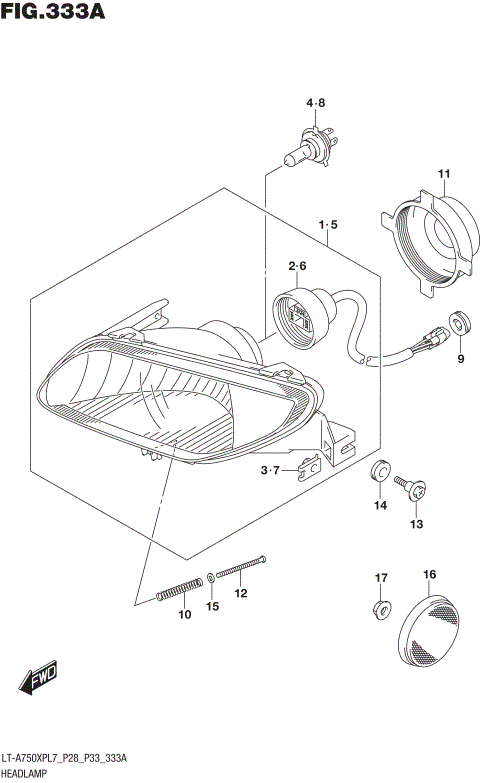 FIG.333A

4·8

11

1·5

2·6

9

3·7

14

13

12

10

15

17

16

FWD

LT-A750XPL7_P28_P33_333A
HEADLAMP